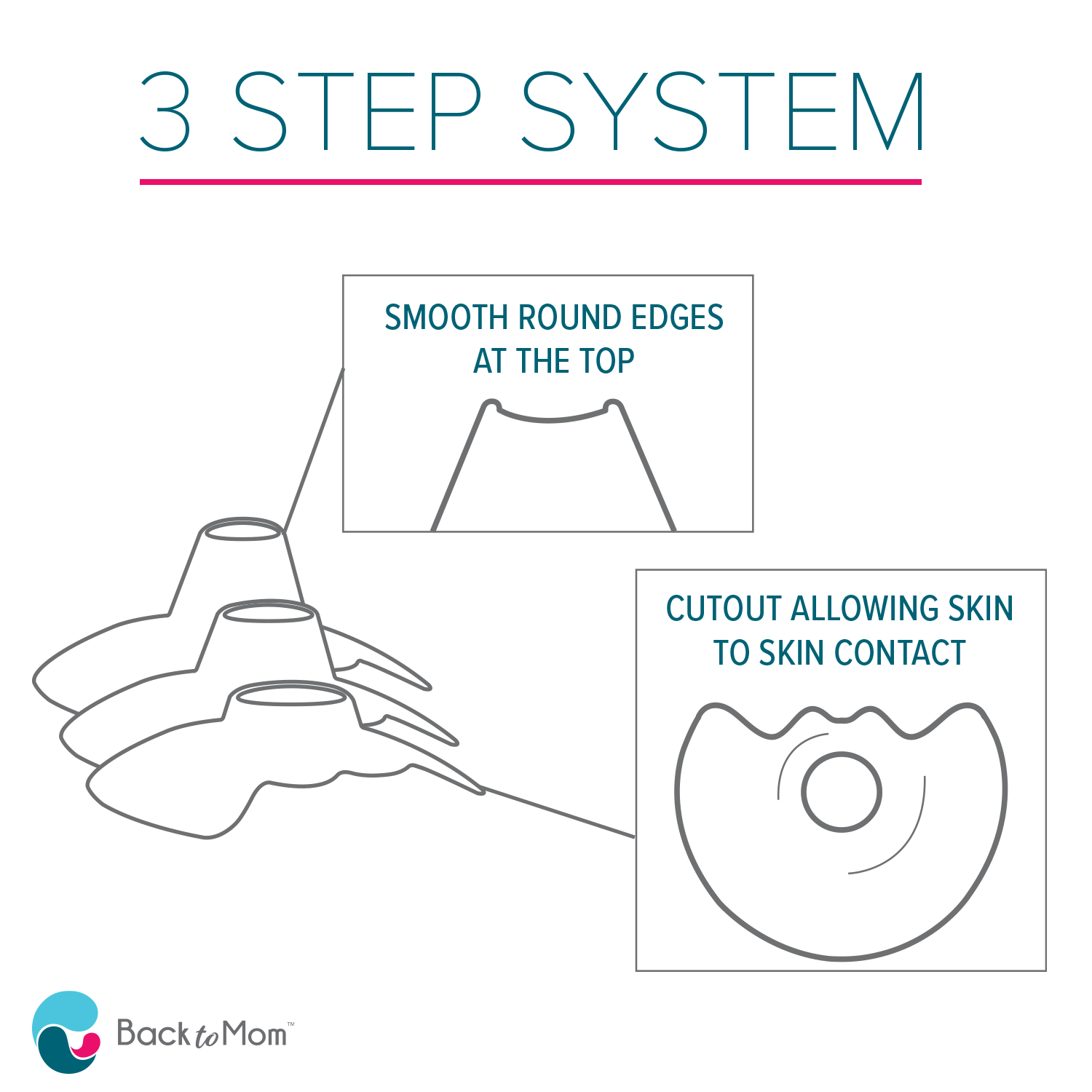 3 STEP SYSTEM

SMOOTH ROUND EDGES AT THE TOP

CUTOUT ALLOWING SKIN TO SKIN CONTACT

Back to Mom™