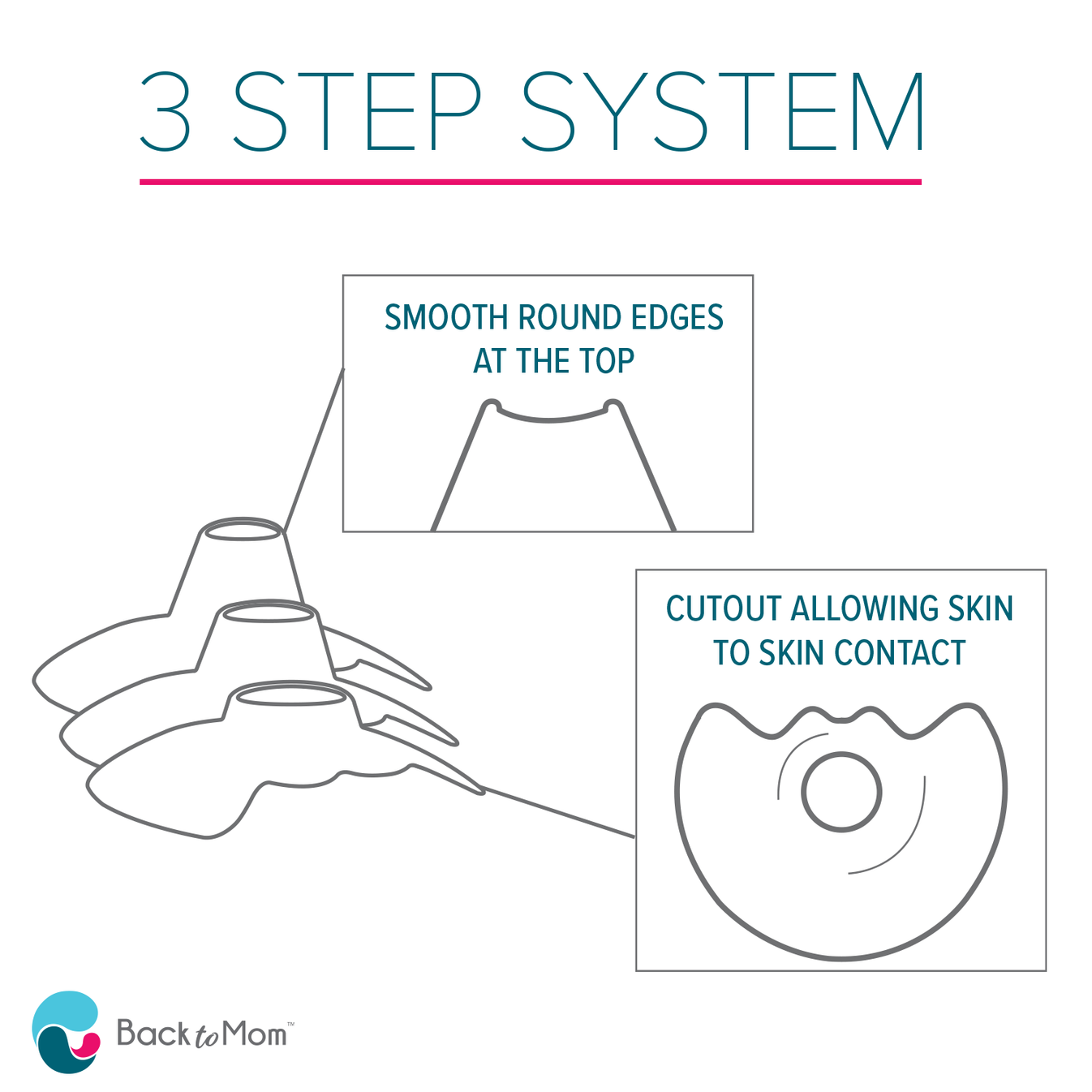 3 STEP SYSTEM

SMOOTH ROUND EDGES AT THE TOP

CUTOUT ALLOWING SKIN TO SKIN CONTACT

Back to Mom™