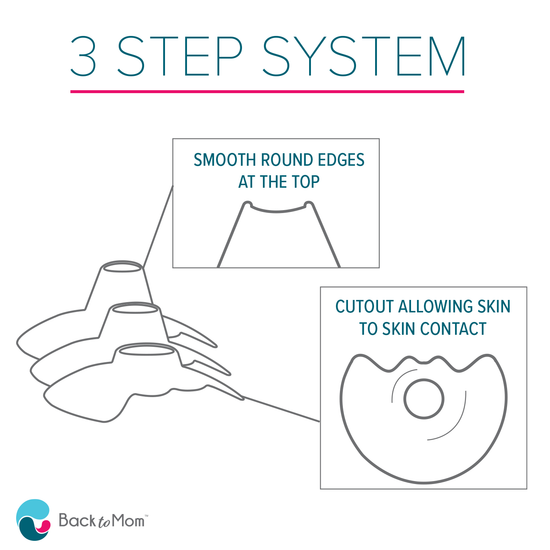 3 STEP SYSTEM

SMOOTH ROUND EDGES AT THE TOP

CUTOUT ALLOWING SKIN TO SKIN CONTACT

Back to Mom™